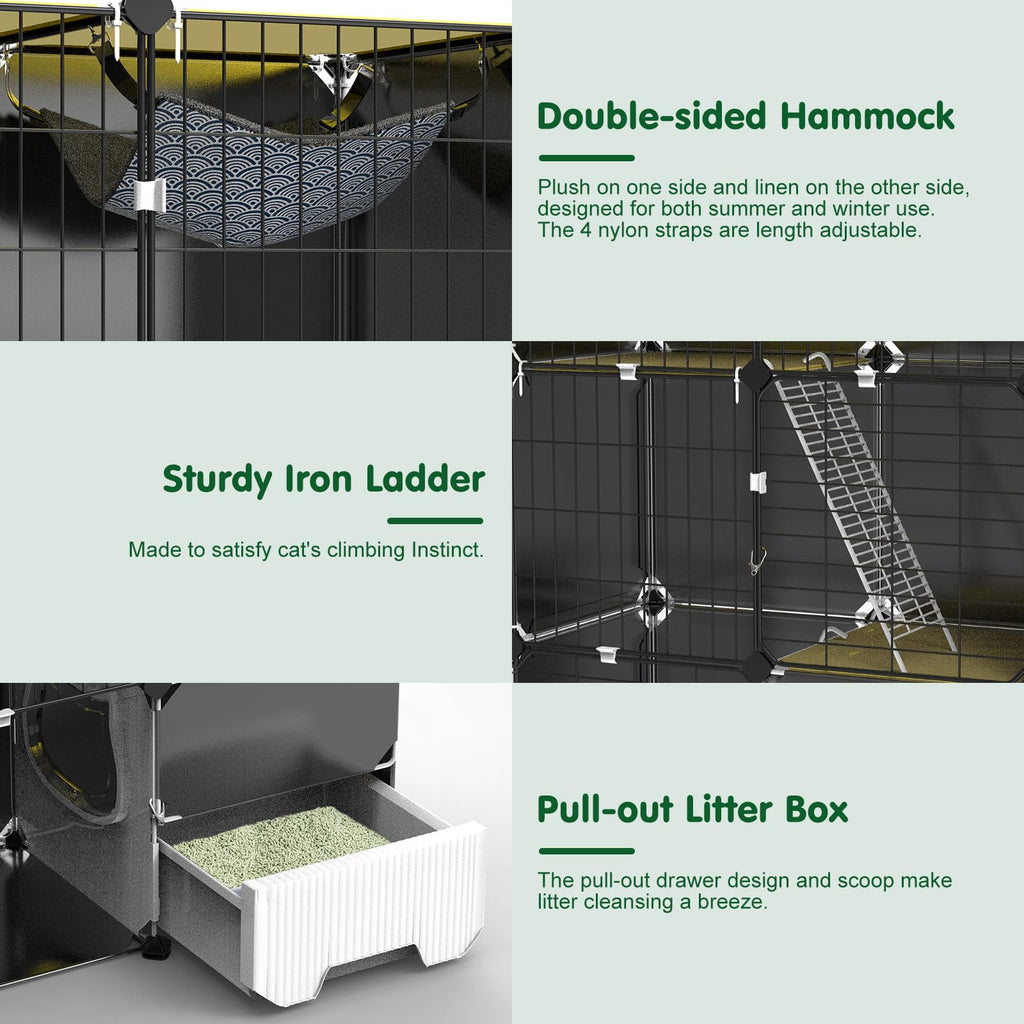 Double-sided Hammock

Plush on one side and linen on the other side, designed for both summer and winter use. The 4 nylon straps are length adjustable.

Sturdy Iron Ladder

Made to satisfy cat's climbing Instinct.

Pull-out Litter Box

The pull-out drawer design and scoop make litter cleansing a breeze.